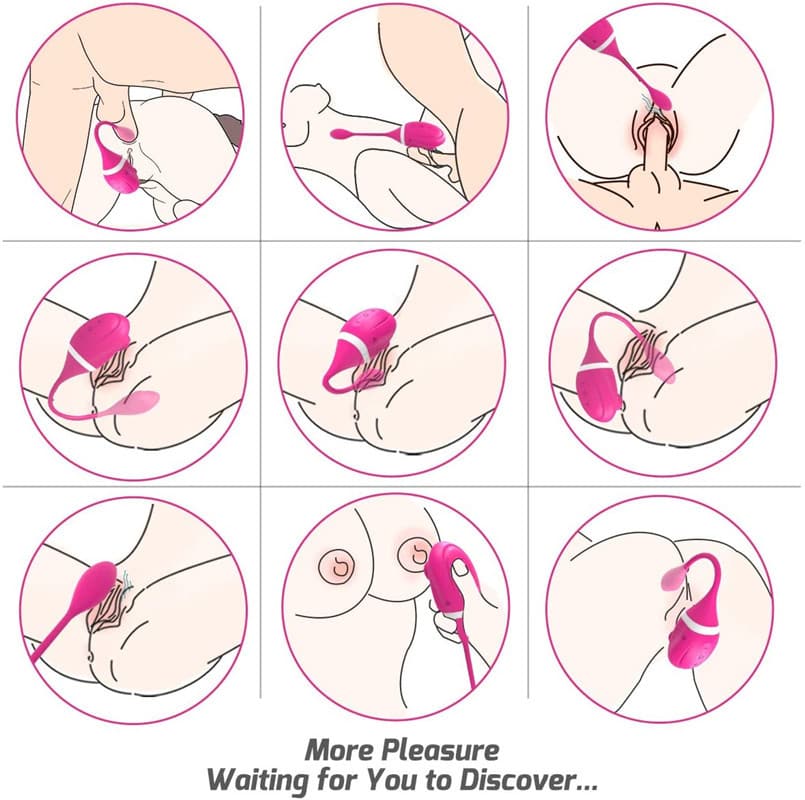 More Pleasure
Waiting for You to Discover...