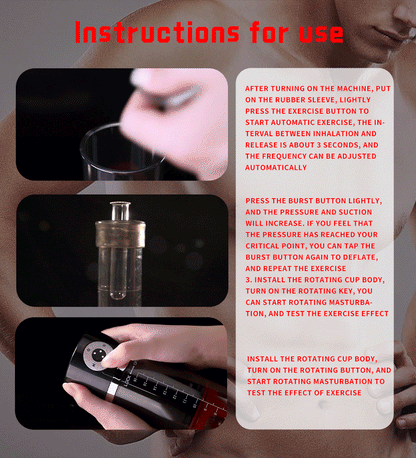 Instructions for use

AFTER TURNING ON THE MACHINE, PUT ON THE RUBBER SLEEVE, LIGHTLY PRESS THE EXERCISE BUTTON TO START AUTOMATIC EXERCISE, THE INTERVAL BETWEEN INHALATION AND RELEASE IS ABOUT 3 SECONDS, AND THE FREQUENCY CAN BE ADJUSTED AUTOMATICALLY

PRESS THE BURST BUTTON LIGHTLY, AND THE PRESSURE AND SUCTION WILL INCREASE. IF YOU FEEL THAT THE PRESSURE HAS REACHED YOUR CRITICAL POINT, YOU CAN TAP THE BURST BUTTON AGAIN TO DEFLATE, AND REPEAT THE EXERCISE
3. INSTALL THE ROTATING CUP BODY, TURN ON THE ROTATING KEY, YOU CAN START ROTATING MASTURBATION, AND TEST THE EXERCISE EFFECT

INSTALL THE ROTATING CUP BODY, TURN ON THE ROTATING BUTTON, AND START ROTATING MASTURBATION TO TEST THE EFFECT OF EXERCISE