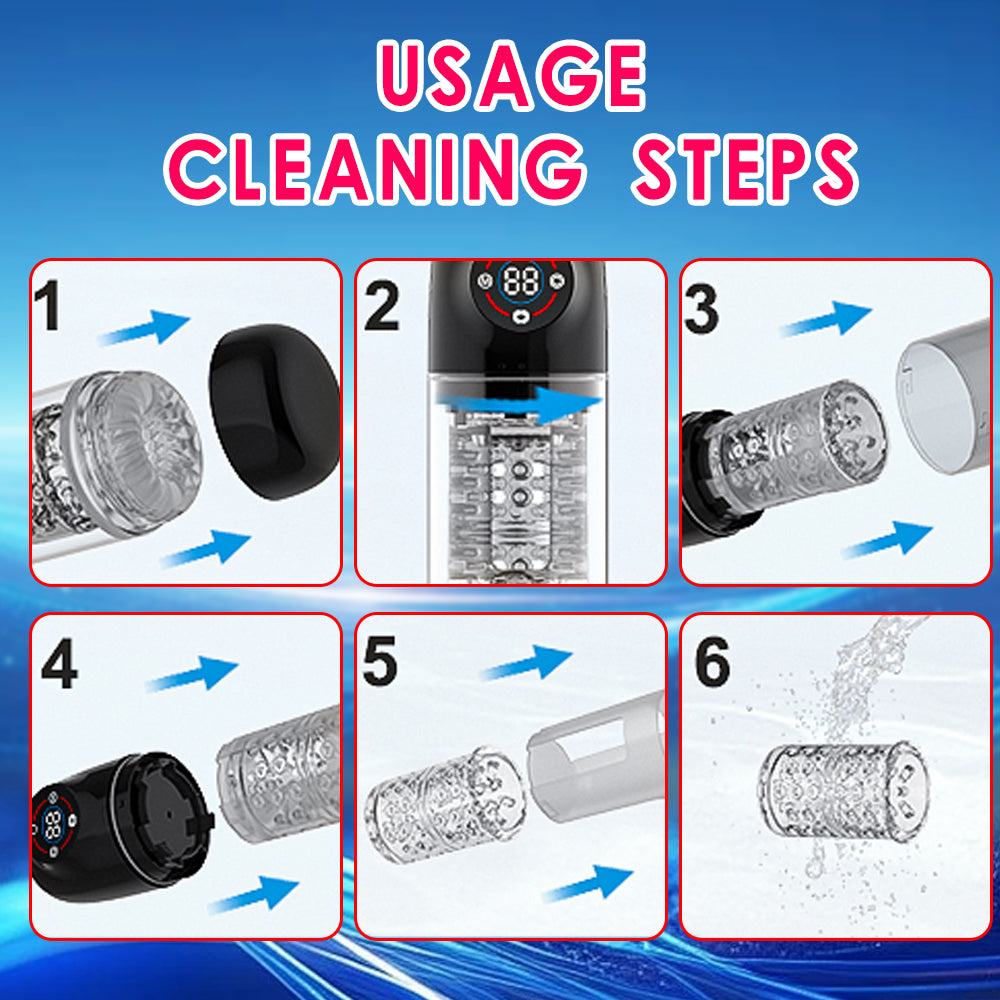 USAGE
CLEANING STEPS

1

2

88

3

4

88

5

6