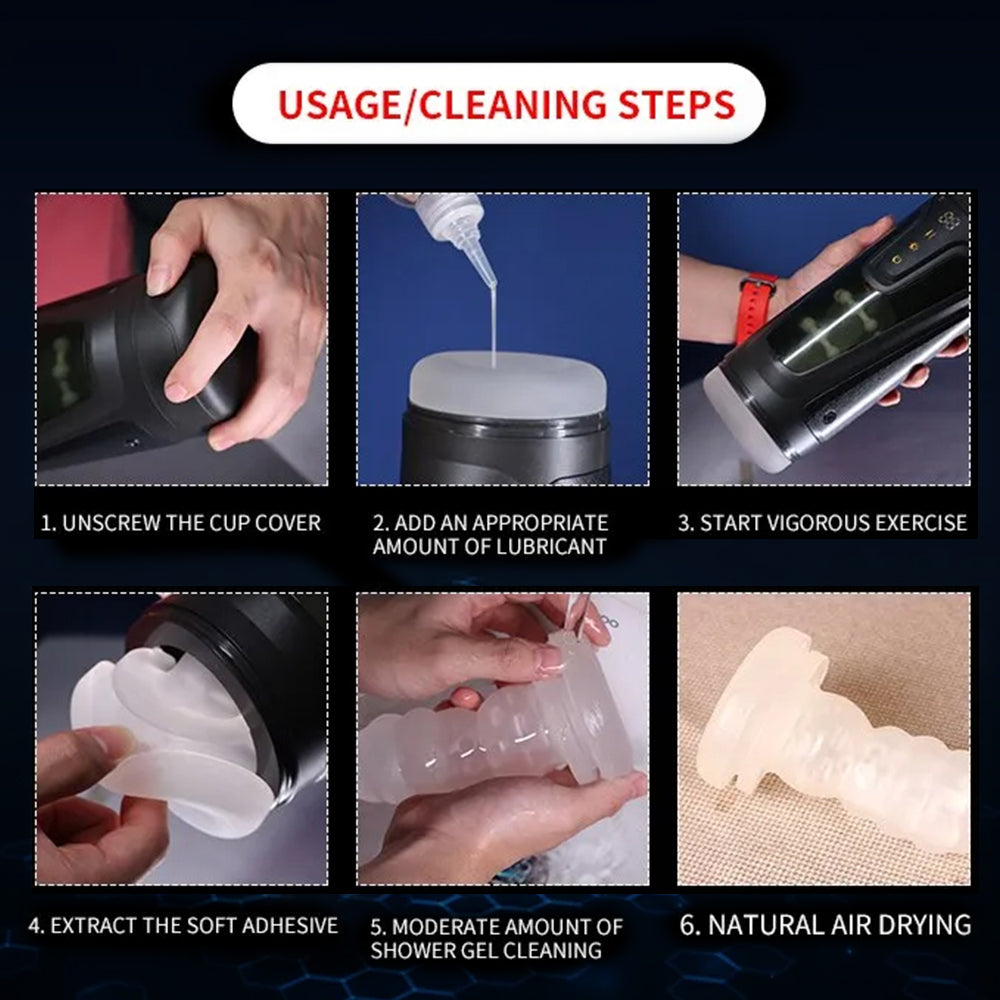 USAGE/CLEANING STEPS

1. UNSCREW THE CUP COVER

2. ADD AN APPROPRIATE AMOUNT OF LUBRICANT

3. START VIGOROUS EXERCISE

4. EXTRACT THE SOFT ADHESIVE

5. MODERATE AMOUNT OF SHOWER GEL CLEANING

6. NATURAL AIR DRYING